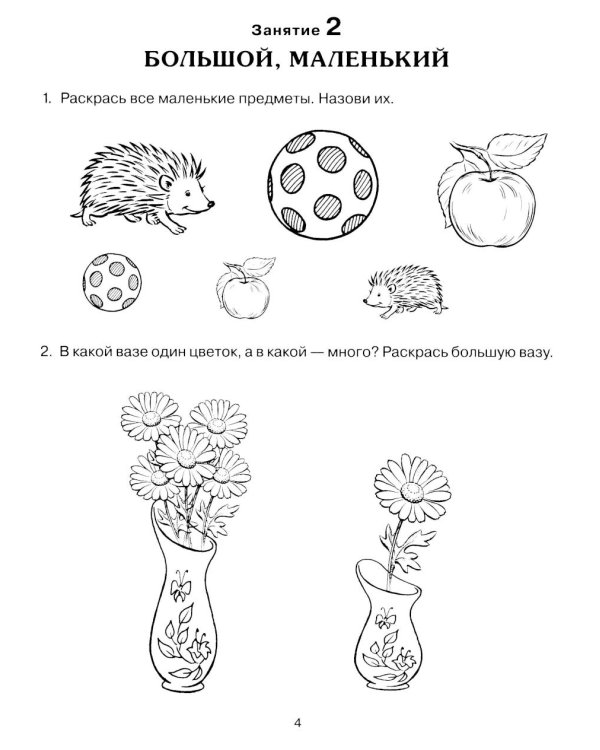 Занятие 2
БОЛЬШОЙ, МАЛЕНЬКИЙ

1. Раскрась все маленькие предметы. Назови их.

2. В какой вазе один цветок, а в какой — много? Раскрась большую вазу.

4