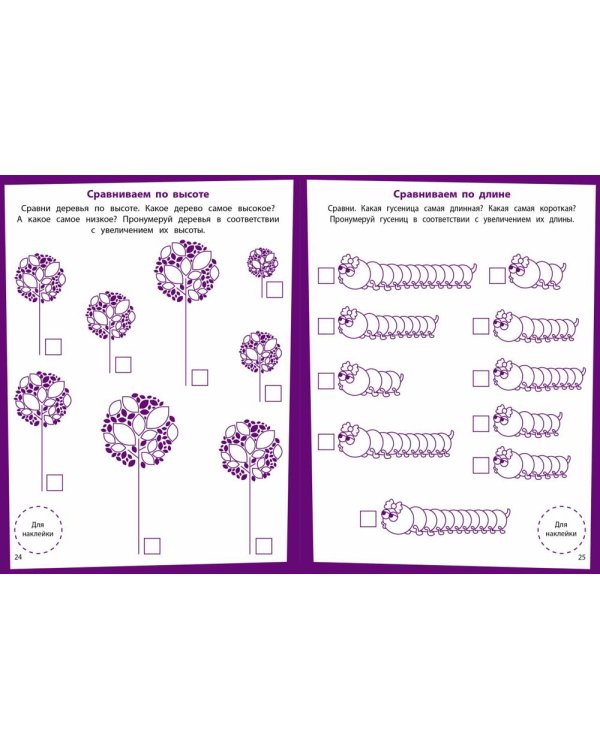 Сравниваем по высоте

Сравни деревья по высоте. Какое дерево самое высокое? А какое самое низкое? Пронумеруй деревья в соответствии с увеличением их высоты.

Для наклейки

24

Сравниваем по длине

Сравни. Какая гусеница самая длинная? Какая самая короткая? Пронумеруй гусениц в соответствии с увеличением их длины.

Для наклейки

25