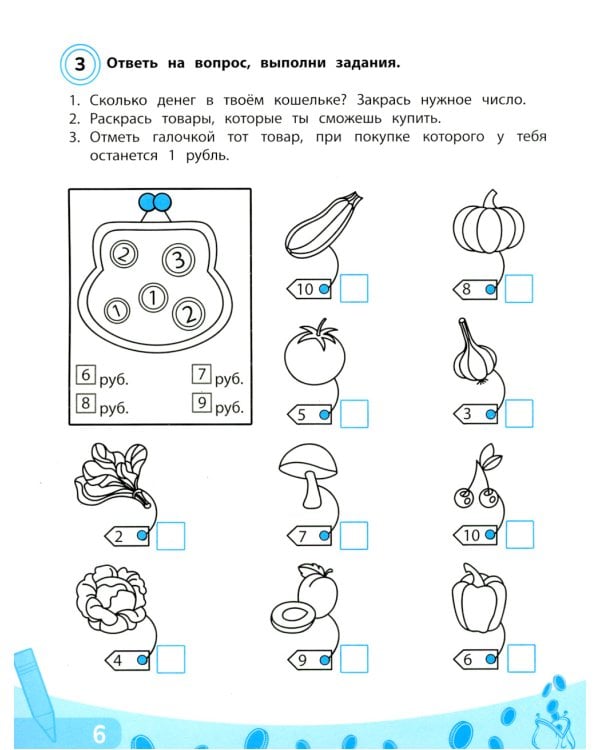 3 Ответь на вопрос, выполни задания.

1. Сколько денег в твоём кошельке? Закрась нужное число.
2. Раскрась товары, которые ты сможешь купить.
3. Отметь галочкой тот товар, при покупке которого у тебя останется 1 рубль.

2 3 1 1 2

6 руб. 7 руб.
8 руб. 9 руб.

10
8
5
3
2
7
10
4
9
6

6