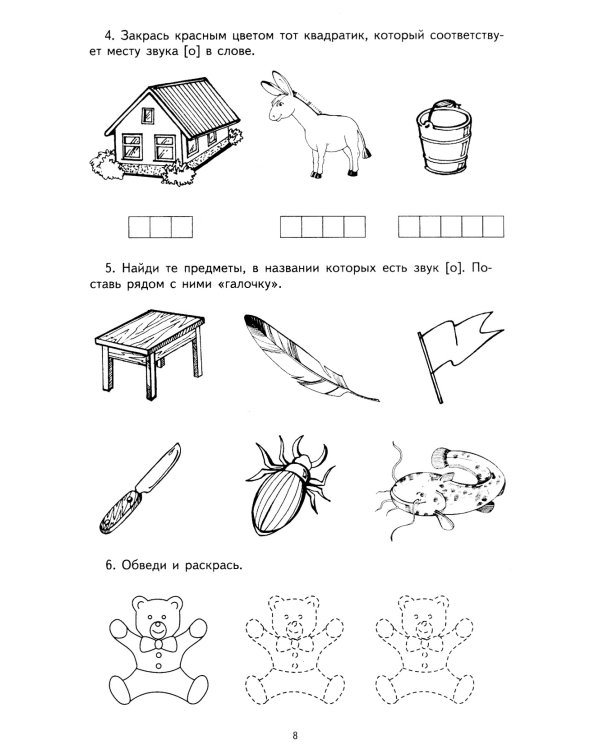 4. Закрась красным цветом тот квадратик, который соответствует месту звука [о] в слове.

5. Найди те предметы, в названии которых есть звук [о]. Поставь рядом с ними «галочку».

6. Обведи и раскрась.

8