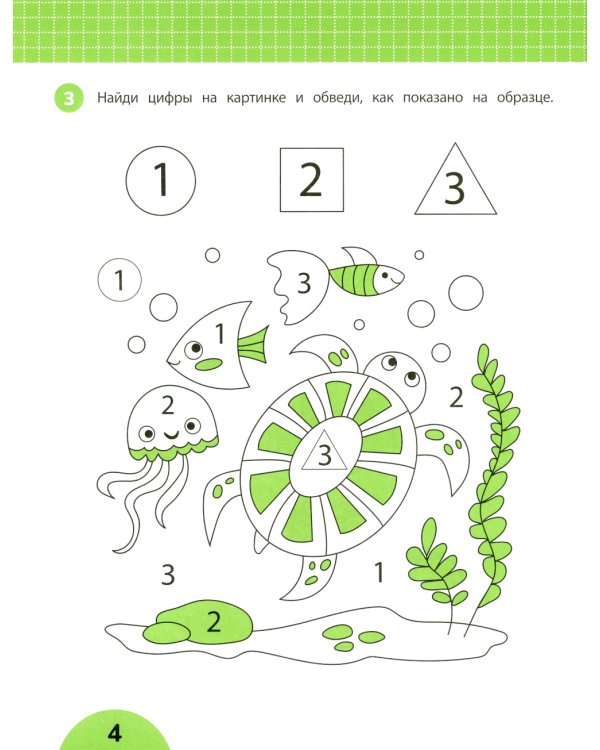 3 Найди цифры на картинке и обведи, как показано на образце.

1 2 3

1
3
1
2
2
3
3
1
2

4