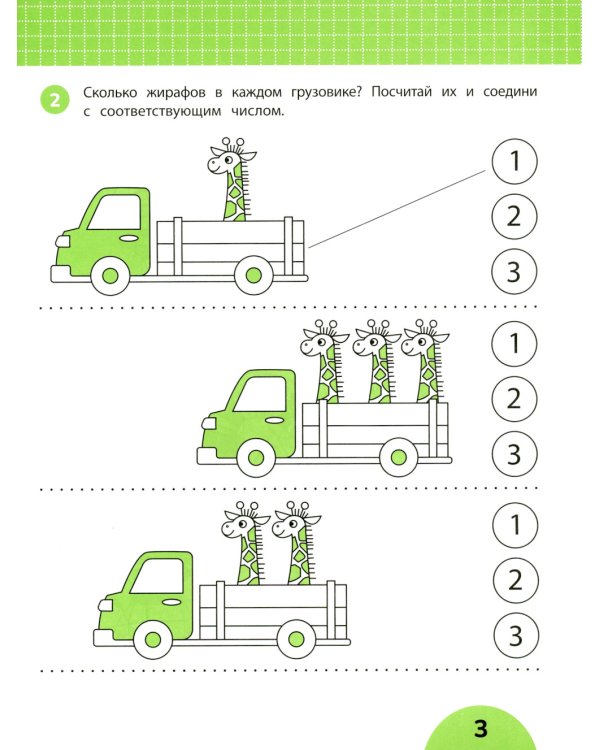 2 Сколько жирафов в каждом грузовике? Посчитай их и соедини с соответствующим числом.

1
2
3

1
2
3

1
2
3

3