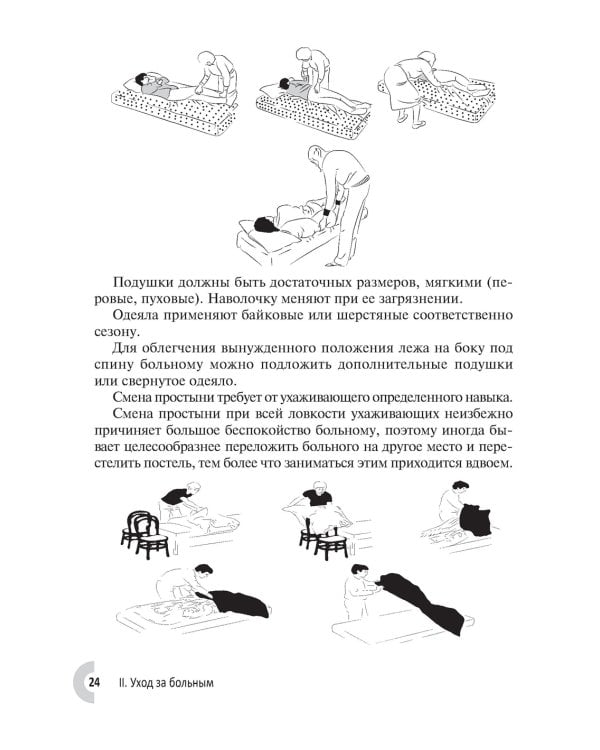 Подушки должны быть достаточных размеров, мягкими (перовые, пуховые). Наволочку меняют при ее загрязнении.

Одеяла применяют байковые или шерстяные соответственно сезону.

Для облегчения вынужденного положения лежа на боку под спину больному можно подложить дополнительные подушки или свернутое одеяло.

Смена простыни требует от ухаживающего определенного навыка. Смена простыни при всей ловкости ухаживающих неизбежно причиняет большое беспокойство больному, поэтому иногда бывает целесообразнее переложить больного на другое место и перестелить постель, тем более что заниматься этим приходится вдвоем.

24 II. Уход за больным