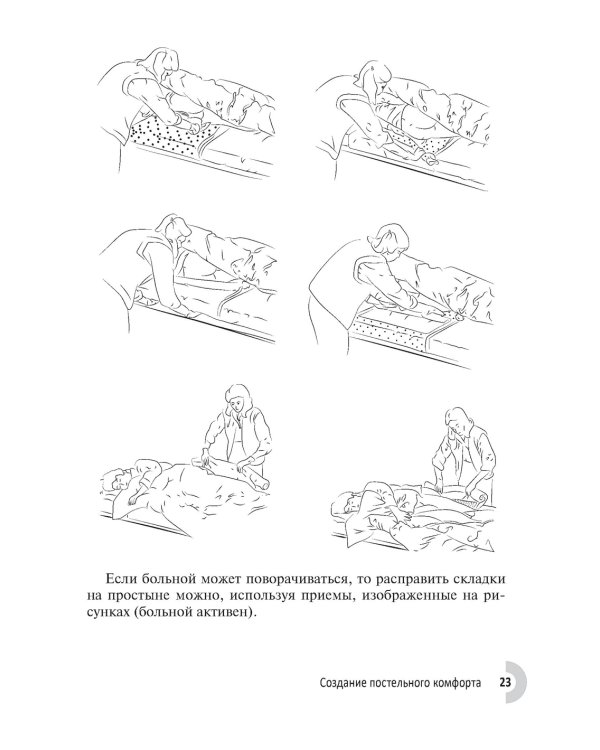 Если больной может поворачиваться, то расправить складки на простыне можно, используя приемы, изображенные на рисунках (больной активен).

Создание постельного комфорта 23