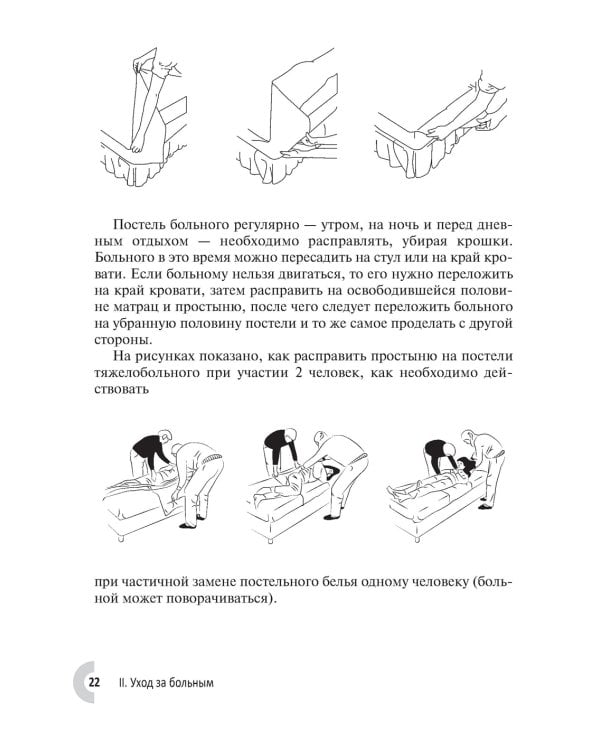 Постель больного регулярно — утром, на ночь и перед дневным отдыхом — необходимо расправлять, убирая крошки. Больного в это время можно пересадить на стул или на край кровати. Если больному нельзя двигаться, то его нужно переложить на край кровати, затем расправить на освободившейся половине матрац и простыню, после чего следует переложить больного на убранную половину постели и то же самое проделать с другой стороны.

На рисунках показано, как расправить простыню на постели тяжелобольного при участии 2 человек, как необходимо действовать

при частичной замене постельного белья одному человеку (больной может поворачиваться).

22 II. Уход за больным