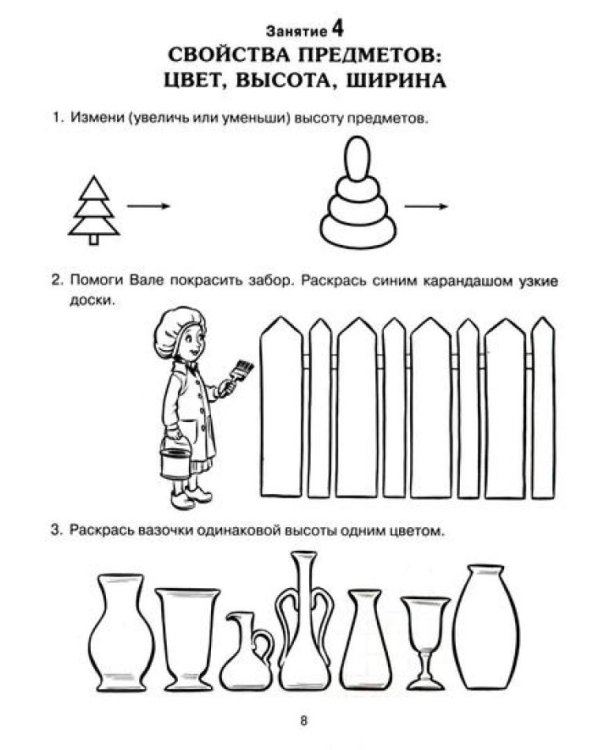 Занятие 4
СВОЙСТВА ПРЕДМЕТОВ:
ЦВЕТ, ВЫСОТА, ШИРИНА

1. Измени (увеличь или уменьши) высоту предметов.

2. Помоги Вале покрасить забор. Раскрась синим карандашом узкие доски.

3. Раскрась вазочки одинаковой высоты одним цветом.

8