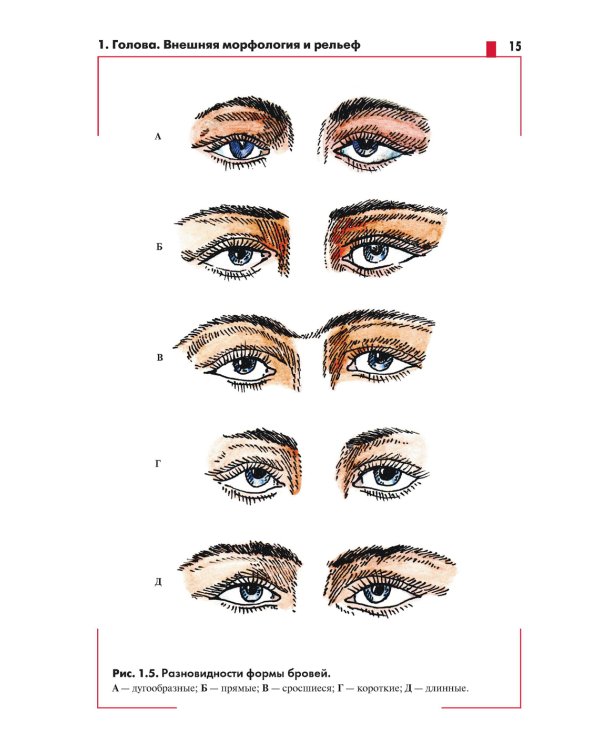 1. Голова. Внешняя морфология и рельеф

15

А

Б

В

Г

Д

Рис. 1.5. Разновидности формы бровей.
А — дугообразные; Б — прямые; В — сросшиеся; Г — короткие; Д — длинные.