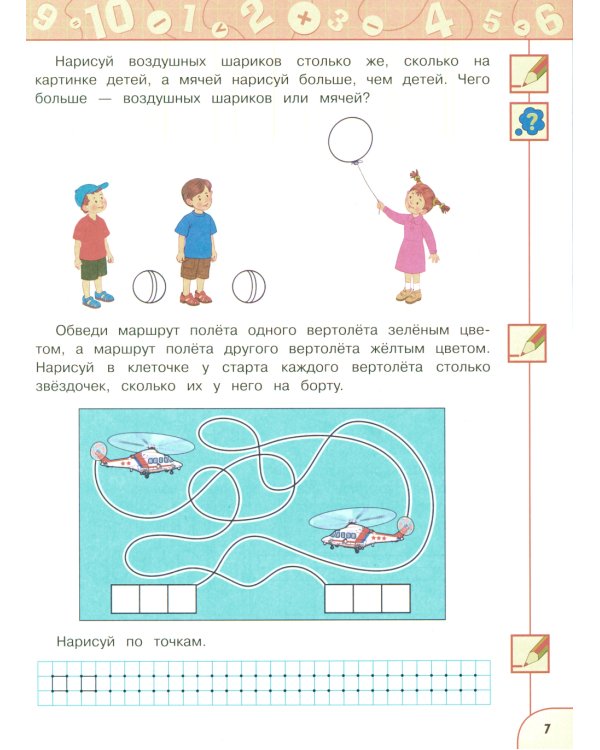 9 10 1 2 3 4 5 6

Нарисуй воздушных шариков столько же, сколько на картинке детей, а мячей нарисуй больше, чем детей. Чего больше — воздушных шариков или мячей?

?

Обведи маршрут полёта одного вертолёта зелёным цветом, а маршрут полёта другого вертолёта жёлтым цветом. Нарисуй в клеточке у старта каждого вертолёта столько звёздочек, сколько их у него на борту.

Нарисуй по точкам.

7