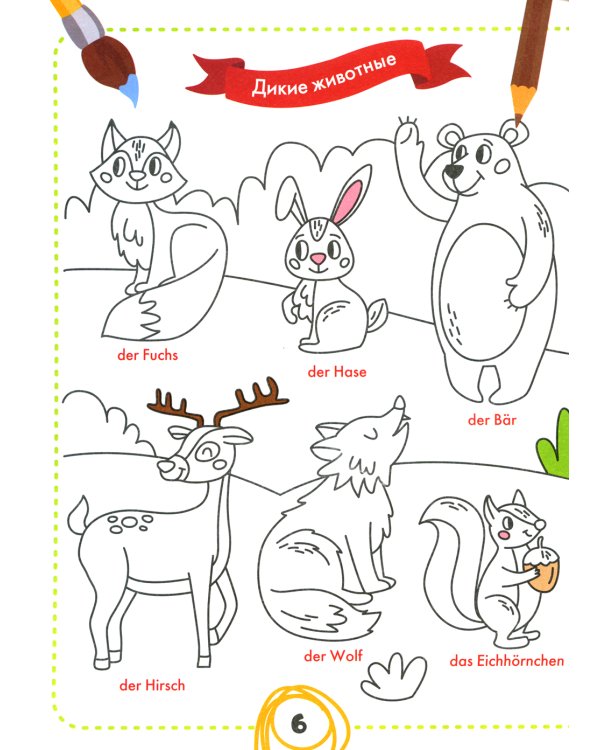 Дикие животные

der Fuchs

der Hase

der Bär

der Hirsch

der Wolf

das Eichhörnchen

6