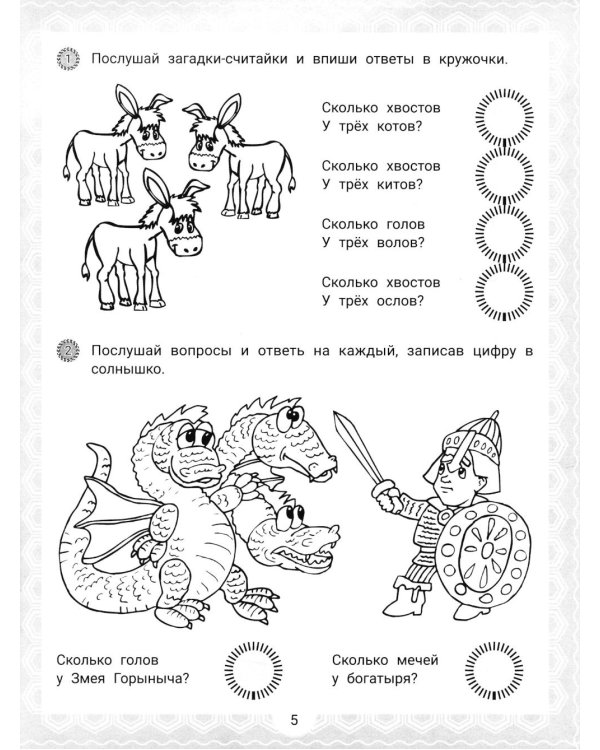 1 Послушай загадки-считайки и впиши ответы в кружочки.

Сколько хвостов
У трёх котов?

Сколько хвостов
У трёх китов?

Сколько голов
У трёх волов?

Сколько хвостов
У трёх ослов?

2 Послушай вопросы и ответь на каждый, записав цифру в солнышко.

Сколько голов
у Змея Горыныча?

Сколько мечей
у богатыря?

5