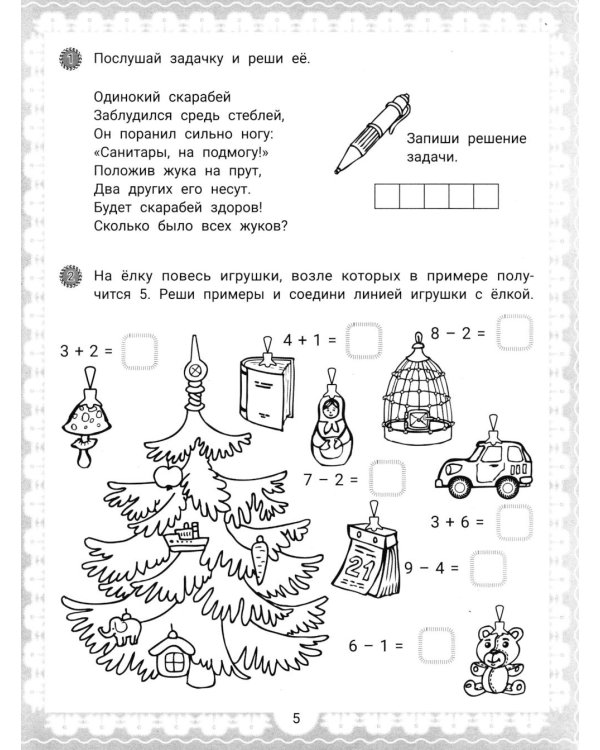 1 Послушай задачку и реши её.

Одинокий скарабей
Заблудился средь стеблей,
Он поранил сильно ногу:
«Санитары, на подмогу!»
Положив жука на прут,
Два других его несут.
Будет скарабей здоров!
Сколько было всех жуков?

Запиши решение задачи.

2 На ёлку повесь игрушки, возле которых в примере получится 5. Реши примеры и соедини линией игрушки с ёлкой.

$3 + 2 =$

$4 + 1 =$

$8 - 2 =$

$7 - 2 =$

$3 + 6 =$

21

$9 - 4 =$

$6 - 1 =$

5