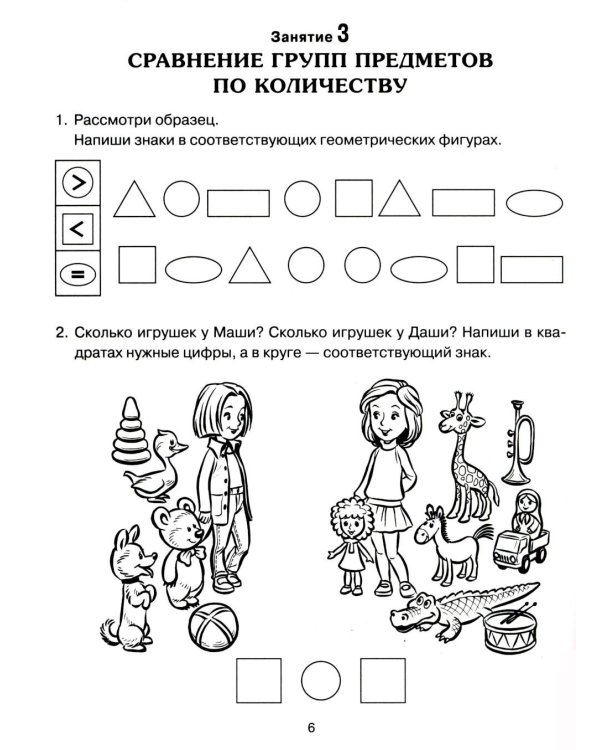 Занятие 3
СРАВНЕНИЕ ГРУПП ПРЕДМЕТОВ ПО КОЛИЧЕСТВУ

1. Рассмотри образец.
Напиши знаки в соответствующих геометрических фигурах.

$>$
$<$
$=$

2. Сколько игрушек у Маши? Сколько игрушек у Даши? Напиши в квадратах нужные цифры, а в круге — соответствующий знак.

6