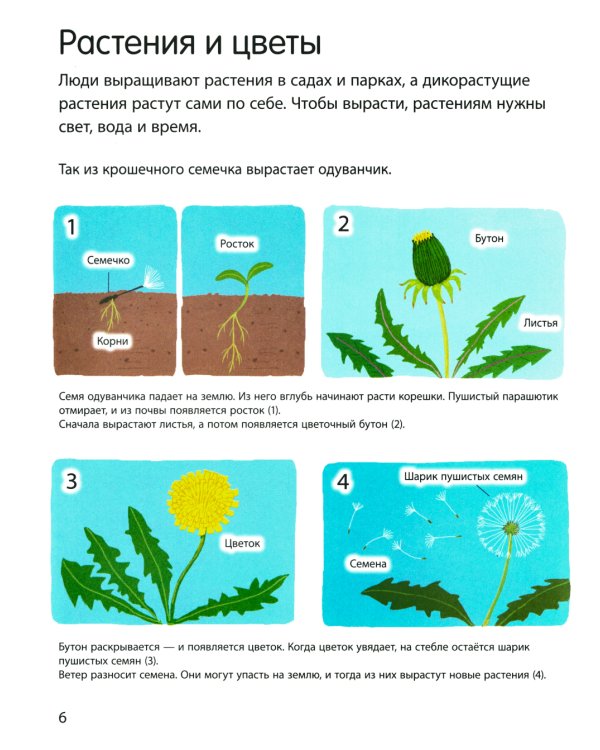 Растения и цветы

Люди выращивают растения в садах и парках, а дикорастущие растения растут сами по себе. Чтобы вырасти, растениям нужны свет, вода и время.

Так из крошечного семечка вырастает одуванчик.

1

Семечко

Корни

Росток

2

Бутон

Листья

Семя одуванчика падает на землю. Из него вглубь начинают расти корешки. Пушистый парашютик отмирает, и из почвы появляется росток (1).
Сначала вырастают листья, а потом появляется цветочный бутон (2).

3

Цветок

4

Шарик пушистых семян

Семена

Бутон раскрывается — и появляется цветок. Когда цветок увядает, на стебле остаётся шарик пушистых семян (3).
Ветер разносит семена. Они могут упасть на землю, и тогда из них вырастут новые растения (4).

6