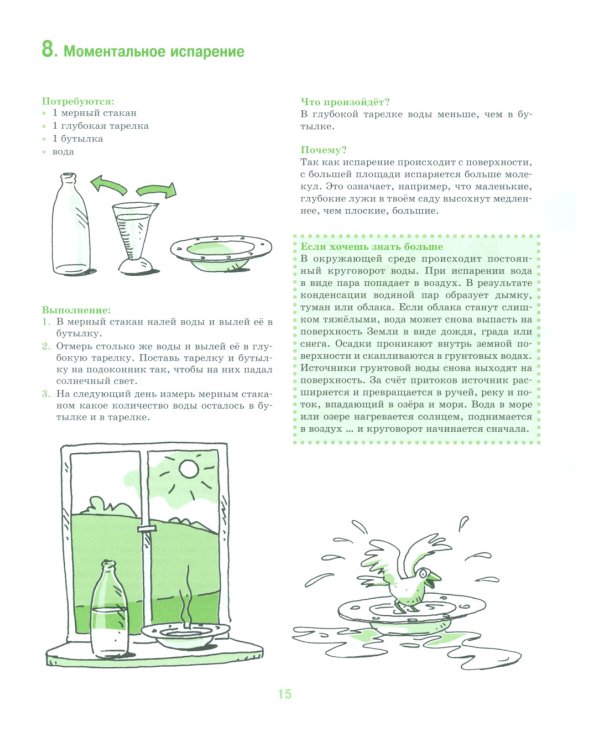 8. Моментальное испарение

Потребуются:
• 1 мерный стакан
• 1 глубокая тарелка
• 1 бутылка
• вода

Выполнение:
1. В мерный стакан налей воды и вылей её в бутылку.
2. Отмерь столько же воды и вылей её в глубокую тарелку. Поставь тарелку и бутылку на подоконник так, чтобы на них падал солнечный свет.
3. На следующий день измерь мерным стаканом какое количество воды осталось в бутылке и в тарелке.

Что произойдёт?
В глубокой тарелке воды меньше, чем в бутылке.

Почему?
Так как испарение происходит с поверхности, с большей площади испаряется больше молекул. Это означает, например, что маленькие, глубокие лужи в твоём саду высохнут медленнее, чем плоские, большие.

Если хочешь знать больше
В окружающей среде происходит постоянный круговорот воды. При испарении вода в виде пара попадает в воздух. В результате конденсации водяной пар образует дымку, туман или облака. Если облака станут слишком тяжёлыми, вода может снова выпасть на поверхность Земли в виде дождя, града или снега. Осадки проникают внутрь земной поверхности и скапливаются в грунтовых водах. Источники грунтовой воды снова выходят на поверхность. За счёт притоков источник расширяется и превращается в ручей, реку и поток, впадающий в озёра и моря. Вода в море или озере нагревается солнцем, поднимается в воздух ... и круговорот начинается сначала.

15