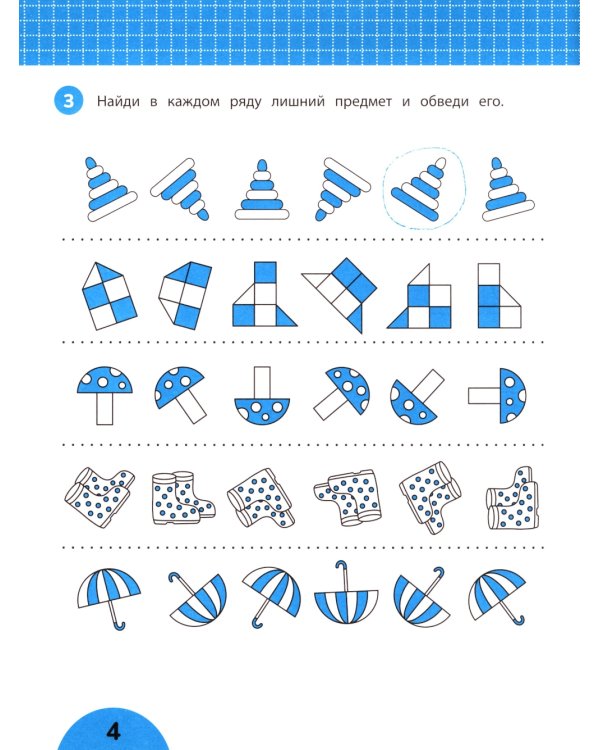 3 Найди в каждом ряду лишний предмет и обведи его.

4