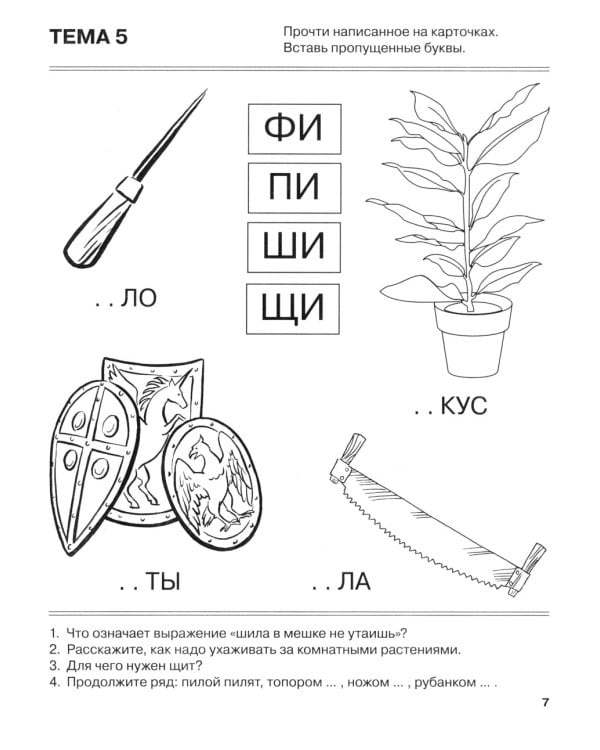 ТЕМА 5

Прочти написанное на карточках. Вставь пропущенные буквы.

ФИ

ПИ

ШИ

ЩИ

. . ЛО

. . КУС

. . ТЫ

. . ЛА

1. Что означает выражение «шила в мешке не утаишь»?
2. Расскажите, как надо ухаживать за комнатными растениями.
3. Для чего нужен щит?
4. Продолжите ряд: пилой пилят, топором ... , ножом ... , рубанком ... .

7