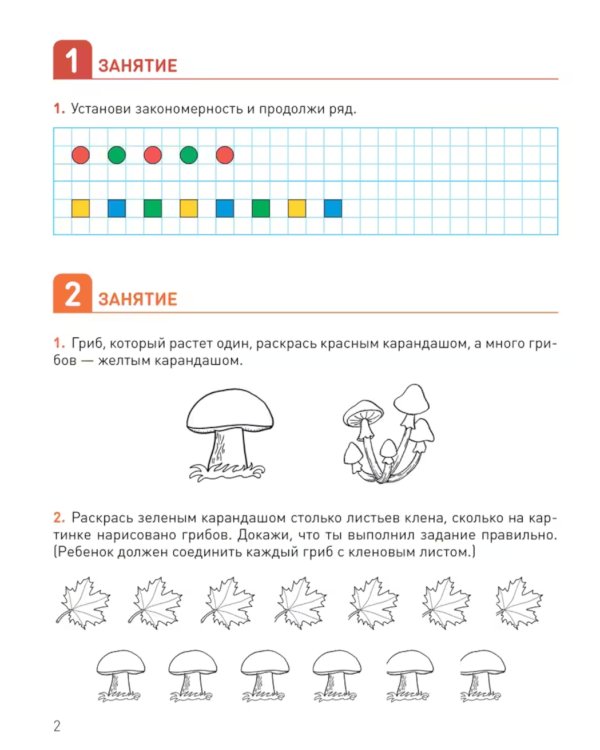 1 ЗАНЯТИЕ

1. Установи закономерность и продолжи ряд.

2 ЗАНЯТИЕ

1. Гриб, который растет один, раскрась красным карандашом, а много грибов — желтым карандашом.

2. Раскрась зеленым карандашом столько листьев клена, сколько на картинке нарисовано грибов. Докажи, что ты выполнил задание правильно. (Ребенок должен соединить каждый гриб с кленовым листом.)

2