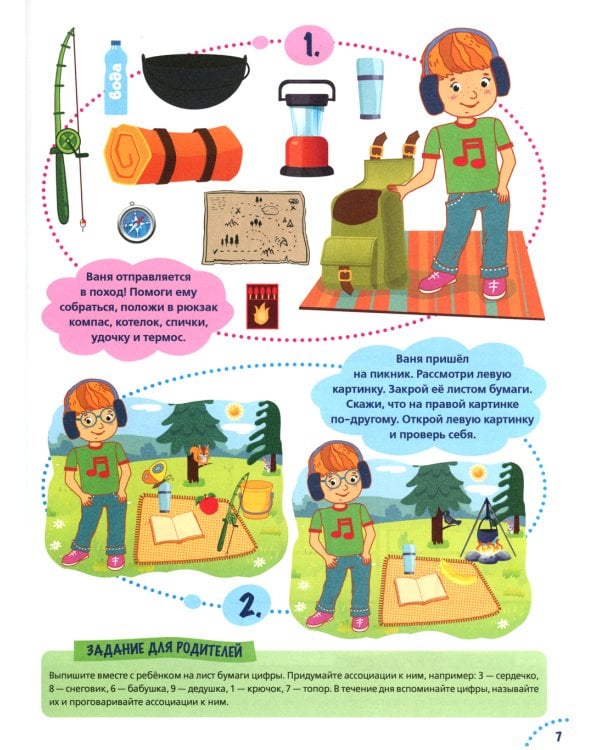 вода

1.

Ваня отправляется в поход! Помоги ему собраться, положи в рюкзак компас, котелок, спички, удочку и термос.

Ваня пришёл на пикник. Рассмотри левую картинку. Закрой её листом бумаги. Скажи, что на правой картинке по-другому. Открой левую картинку и проверь себя.

2.

ЗАДАНИЕ ДЛЯ РОДИТЕЛЕЙ

Выпишите вместе с ребёнком на лист бумаги цифры. Придумайте ассоциации к ним, например: 3 — сердечко, 8 — снеговик, 6 — бабушка, 9 — дедушка, 1 — крючок, 7 — топор. В течение дня вспоминайте цифры, называйте их и проговаривайте ассоциации к ним.

7