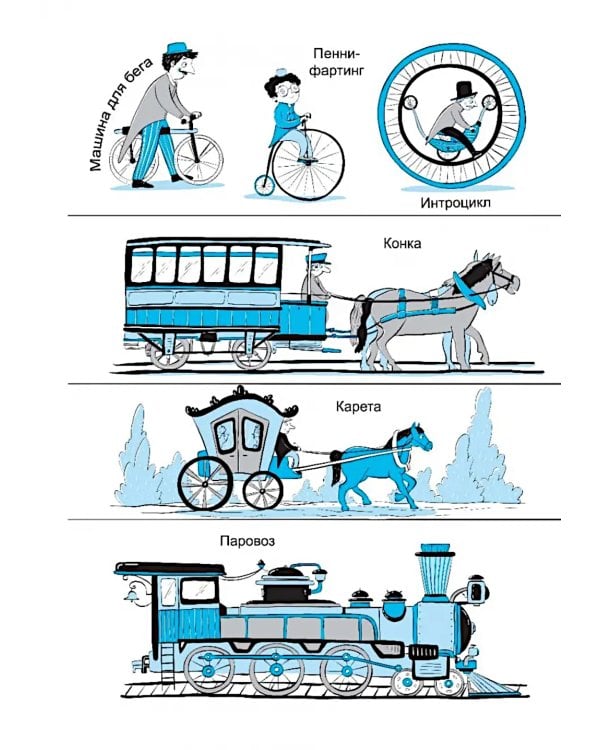 Машина для бега

Пенни-фартинг

Интроцикл

Конка

Карета

Паровоз