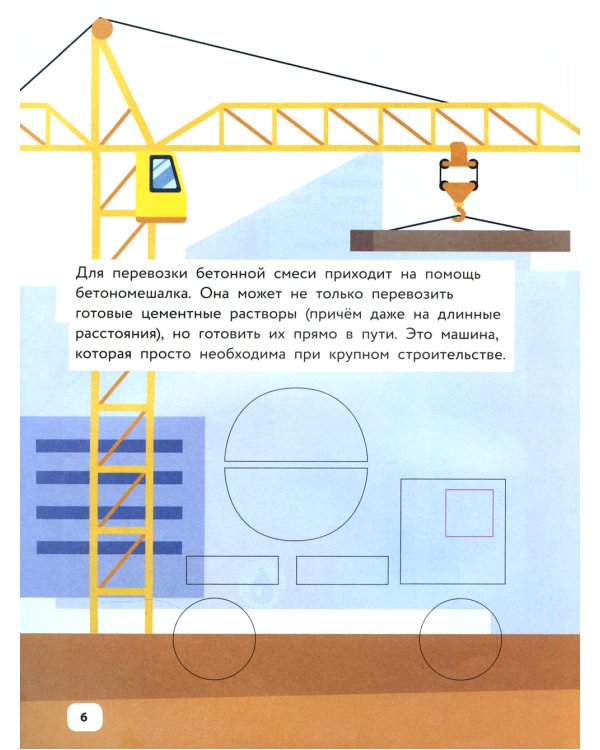 Для перевозки бетонной смеси приходит на помощь бетономешалка. Она может не только перевозить готовые цементные растворы (причём даже на длинные расстояния), но готовить их прямо в пути. Это машина, которая просто необходима при крупном строительстве.

6