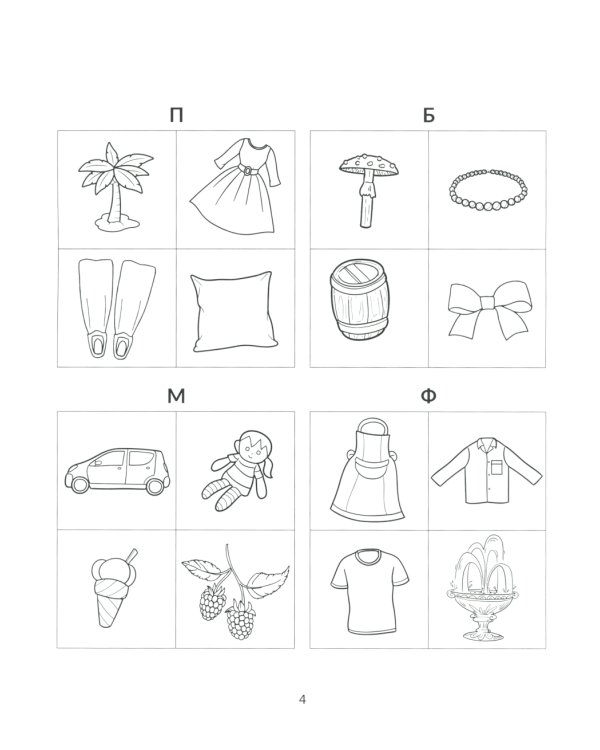 П

Б

М

Ф

4