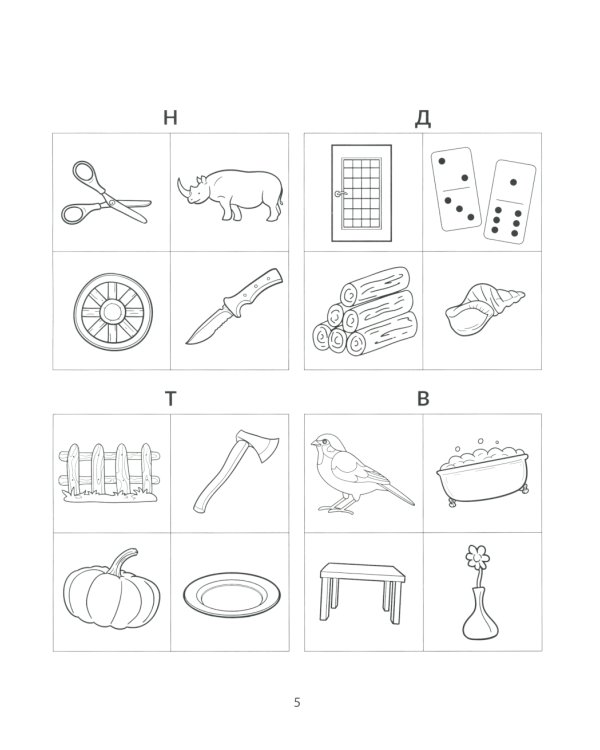 Н

Д

Т

В

5