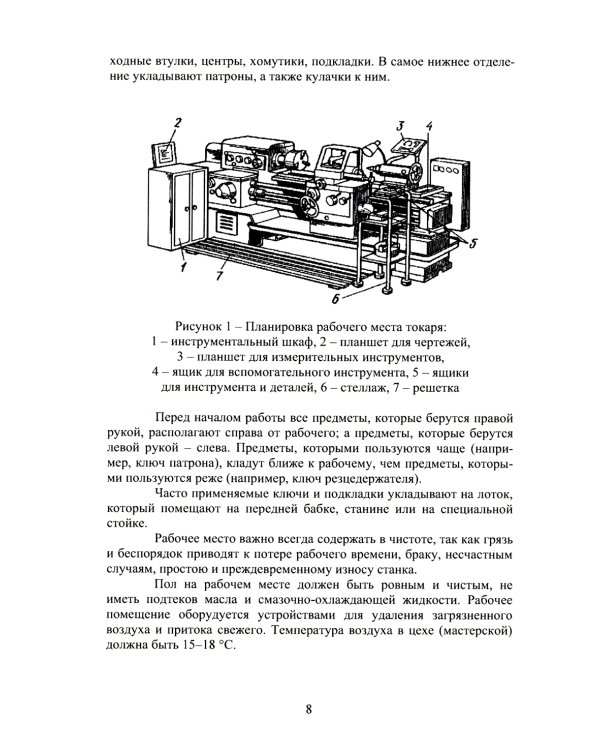 ходные втулки, центры, хомутики, подкладки. В самое нижнее отделение укладывают патроны, а также кулачки к ним.

2
3
4
5
1
7
6

Рисунок 1 – Планировка рабочего места токаря:
1 – инструментальный шкаф, 2 – планшет для чертежей,
3 – планшет для измерительных инструментов,
4 – ящик для вспомогательного инструмента, 5 – ящики для инструмента и деталей, 6 – стеллаж, 7 – решетка

Перед началом работы все предметы, которые берутся правой рукой, располагают справа от рабочего; а предметы, которые берутся левой рукой – слева. Предметы, которыми пользуются чаще (например, ключ патрона), кладут ближе к рабочему, чем предметы, которыми пользуются реже (например, ключ резцедержателя).

Часто применяемые ключи и подкладки укладывают на лоток, который помещают на передней бабке, станине или на специальной стойке.

Рабочее место важно всегда содержать в чистоте, так как грязь и беспорядок приводят к потере рабочего времени, браку, несчастным случаям, простою и преждевременному износу станка.

Пол на рабочем месте должен быть ровным и чистым, не иметь подтеков масла и смазочно-охлаждающей жидкости. Рабочее помещение оборудуется устройствами для удаления загрязненного воздуха и притока свежего. Температура воздуха в цехе (мастерской) должна быть 15–18 °С.

8