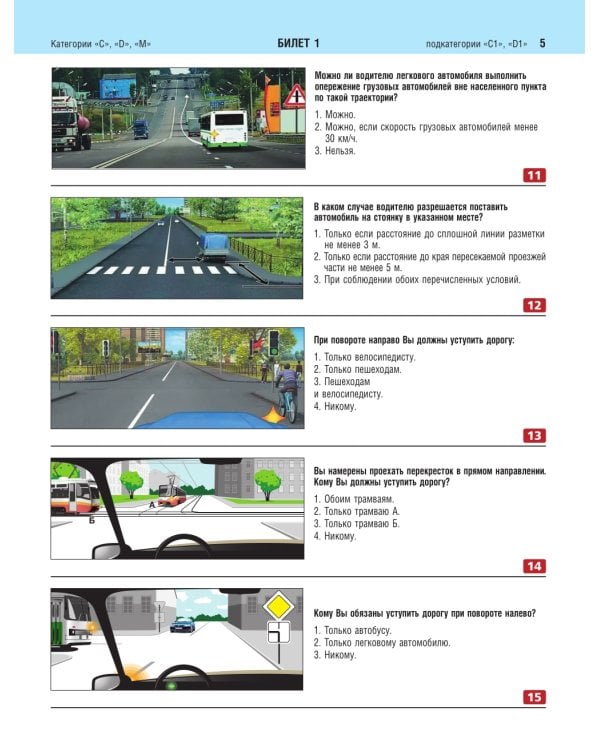 Категории «C», «D», «M»   БИЛЕТ 1   подкатегории «C1», «D1»   5

Можно ли водителю легкового автомобиля выполнить опережение грузовых автомобилей вне населенного пункта по такой траектории?

1. Можно.
2. Можно, если скорость грузовых автомобилей менее 30 км/ч.
3. Нельзя.

11

В каком случае водителю разрешается поставить автомобиль на стоянку в указанном месте?

1. Только если расстояние до сплошной линии разметки не менее 3 м.
2. Только если расстояние до края пересекаемой проезжей части не менее 5 м.
3. При соблюдении обоих перечисленных условий.

12

При повороте направо Вы должны уступить дорогу:

1. Только велосипедисту.
2. Только пешеходам.
3. Пешеходам и велосипедисту.
4. Никому.

13

А
Б

Вы намерены проехать перекресток в прямом направлении. Кому Вы должны уступить дорогу?

1. Обоим трамваям.
2. Только трамваю А.
3. Только трамваю Б.
4. Никому.

14

Кому Вы обязаны уступить дорогу при повороте налево?

1. Только автобусу.
2. Только легковому автомобилю.
3. Никому.

15