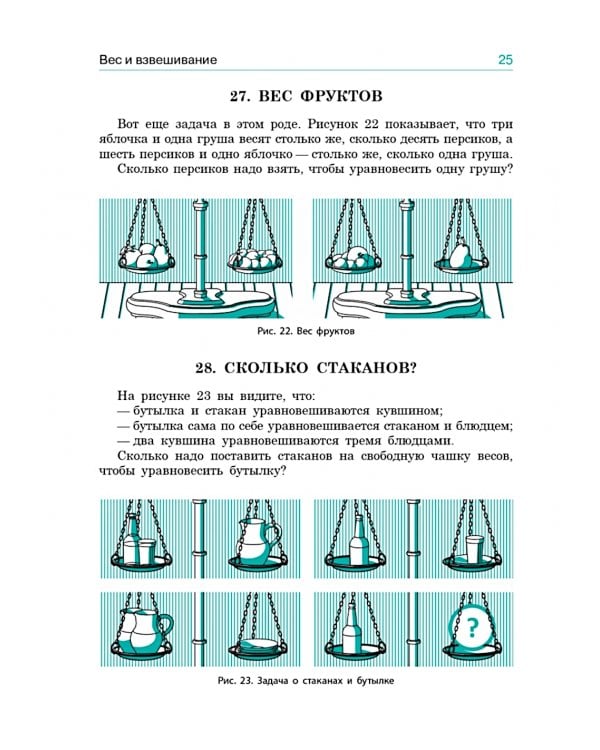 Вес и взвешивание 25

27. ВЕС ФРУКТОВ

Вот еще задача в этом роде. Рисунок 22 показывает, что три яблочка и одна груша весят столько же, сколько десять персиков, а шесть персиков и одно яблочко — столько же, сколько одна груша. Сколько персиков надо взять, чтобы уравновесить одну грушу?

Рис. 22. Вес фруктов

28. СКОЛЬКО СТАКАНОВ?

На рисунке 23 вы видите, что:
— бутылка и стакан уравновешиваются кувшином;
— бутылка сама по себе уравновешивается стаканом и блюдцем;
— два кувшина уравновешиваются тремя блюдцами.
Сколько надо поставить стаканов на свободную чашку весов, чтобы уравновесить бутылку?

?

Рис. 23. Задача о стаканах и бутылке