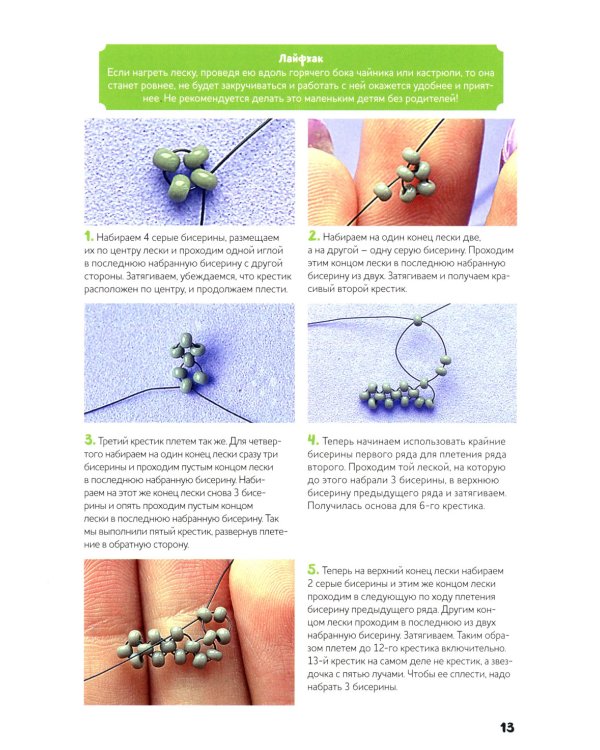 Лайфхак

Если нагреть леску, проведя ею вдоль горячего бока чайника или кастрюли, то она станет ровнее, не будет закручиваться и работать с ней окажется удобнее и приятнее. Не рекомендуется делать это маленьким детям без родителей!

1. Набираем 4 серые бисерины, размещаем их по центру лески и проходим одной иглой в последнюю набранную бисерину с другой стороны. Затягиваем, убеждаемся, что крестик расположен по центру, и продолжаем плести.

2. Набираем на один конец лески две, а на другой – одну серую бисерину. Проходим этим концом лески в последнюю набранную бисерину из двух. Затягиваем и получаем красивый второй крестик.

3. Третий крестик плетем так же. Для четвертого набираем на один конец лески сразу три бисерины и проходим пустым концом лески в последнюю набранную бисерину. Набираем на этот же конец лески снова 3 бисерины и опять проходим пустым концом лески в последнюю набранную бисерину. Так мы выполнили пятый крестик, развернув плетение в обратную сторону.

4. Теперь начинаем использовать крайние бисерины первого ряда для плетения ряда второго. Проходим той леской, на которую до этого набрали 3 бисерины, в верхнюю бисерину предыдущего ряда и затягиваем. Получилась основа для 6-го крестика.

5. Теперь на верхний конец лески набираем 2 серые бисерины и этим же концом лески проходим в следующую по ходу плетения бисерину предыдущего ряда. Другим концом лески проходим в последнюю из двух набранную бисерину. Затягиваем. Таким образом плетем до 12-го крестика включительно. 13-й крестик на самом деле не крестик, а звездочка с пятью лучами. Чтобы ее сплести, надо набрать 3 бисерины.

13