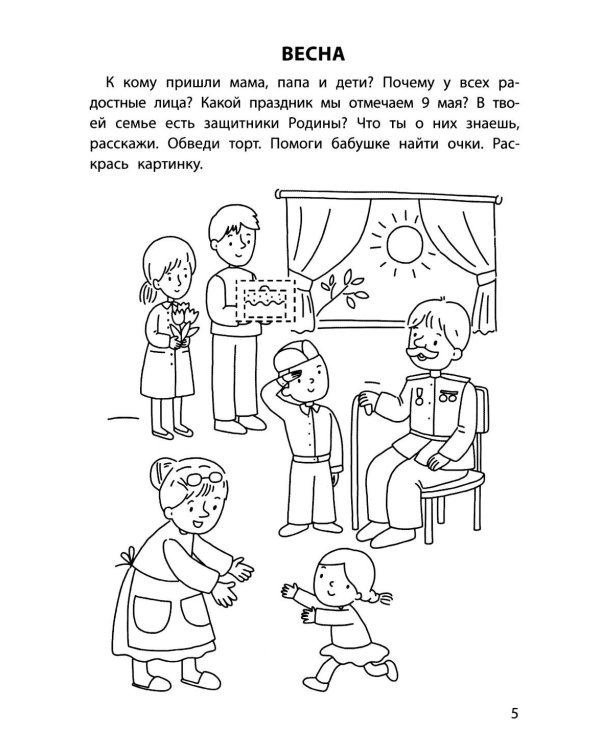 ВЕСНА

К кому пришли мама, папа и дети? Почему у всех радостные лица? Какой праздник мы отмечаем 9 мая? В твоей семье есть защитники Родины? Что ты о них знаешь, расскажи. Обведи торт. Помоги бабушке найти очки. Раскрась картинку.

5