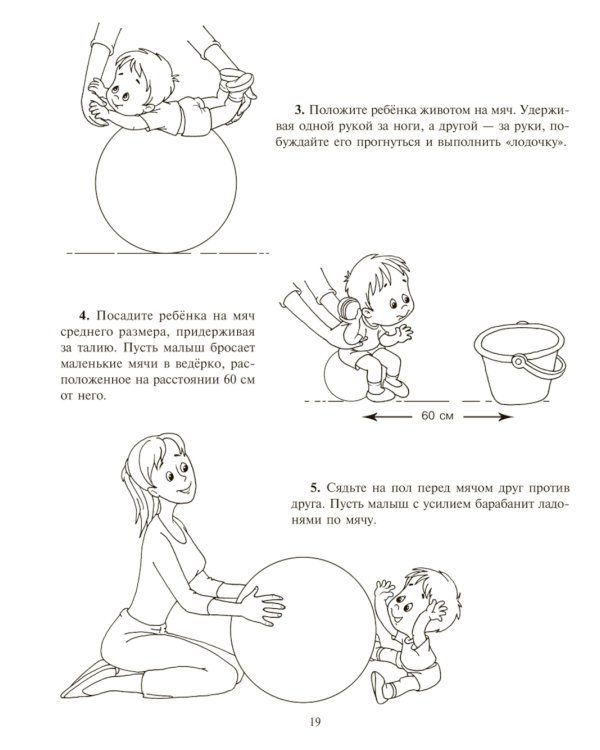 **3.** Положите ребёнка животом на мяч. Удерживая одной рукой за ноги, а другой — за руки, побуждайте его прогнуться и выполнить «лодочку».

**4.** Посадите ребёнка на мяч среднего размера, придерживая за талию. Пусть малыш бросает маленькие мячи в ведёрко, расположенное на расстоянии 60 см от него.

60 см

**5.** Сядьте на пол перед мячом друг против друга. Пусть малыш с усилием барабанит ладонями по мячу.

19