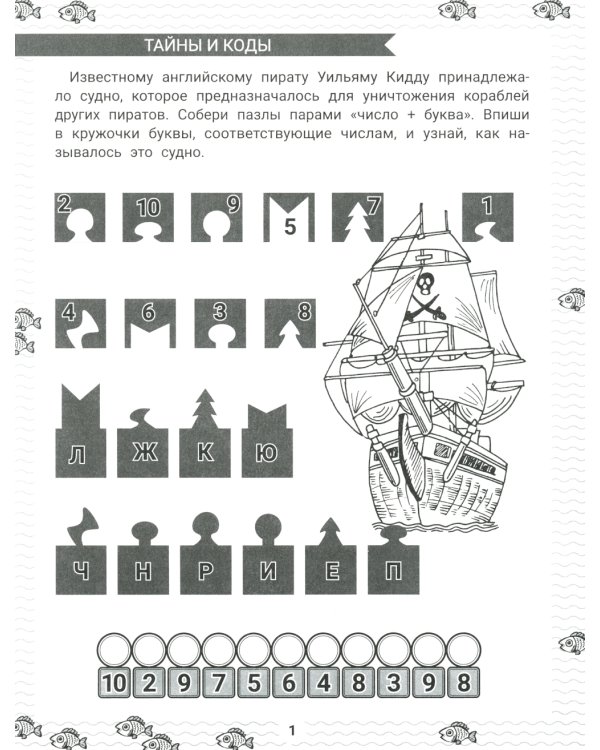 ТАЙНЫ И КОДЫ

Известному английскому пирату Уильяму Кидду принадлежало судно, которое предназначалось для уничтожения кораблей других пиратов. Собери пазлы парами «число + буква». Впиши в кружочки буквы, соответствующие числам, и узнай, как называлось это судно.

2 10 9 5 7 1

4 6 3 8

Л Ж К Ю

Ч Н Р И Е П

10 2 9 7 5 6 4 8 3 9 8

1