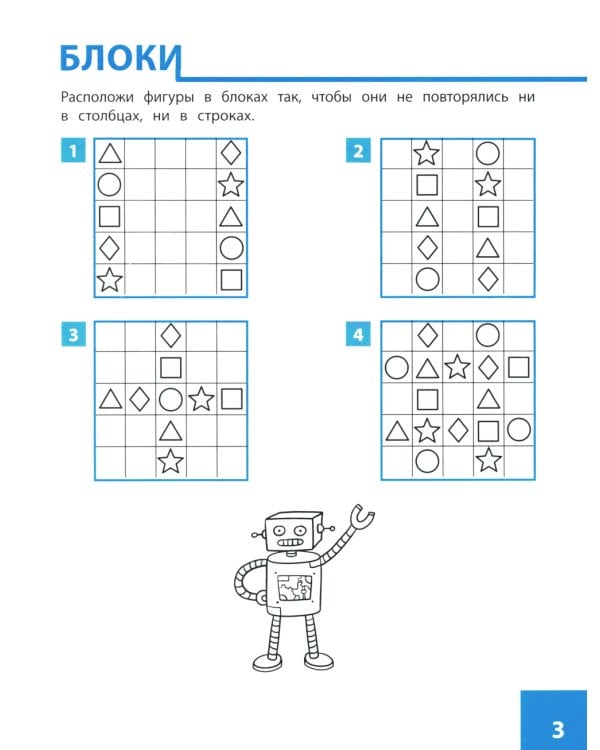 БЛОКИ

Расположи фигуры в блоках так, чтобы они не повторялись ни в столбцах, ни в строках.

1

2

3

4

3