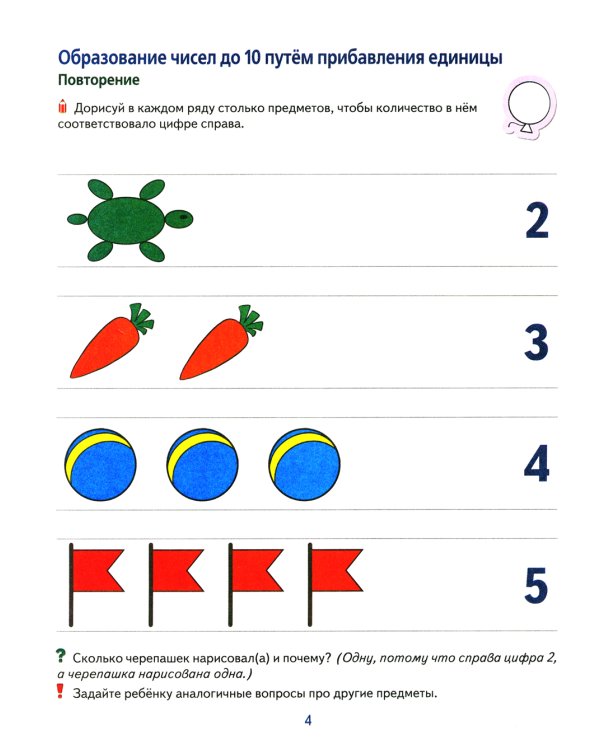 Образование чисел до 10 путём прибавления единицы
Повторение

Дорисуй в каждом ряду столько предметов, чтобы количество в нём соответствовало цифре справа.

2

3

4

5

? Сколько черепашек нарисовал(а) и почему? (Одну, потому что справа цифра 2, а черепашка нарисована одна.)

! Задайте ребёнку аналогичные вопросы про другие предметы.

4