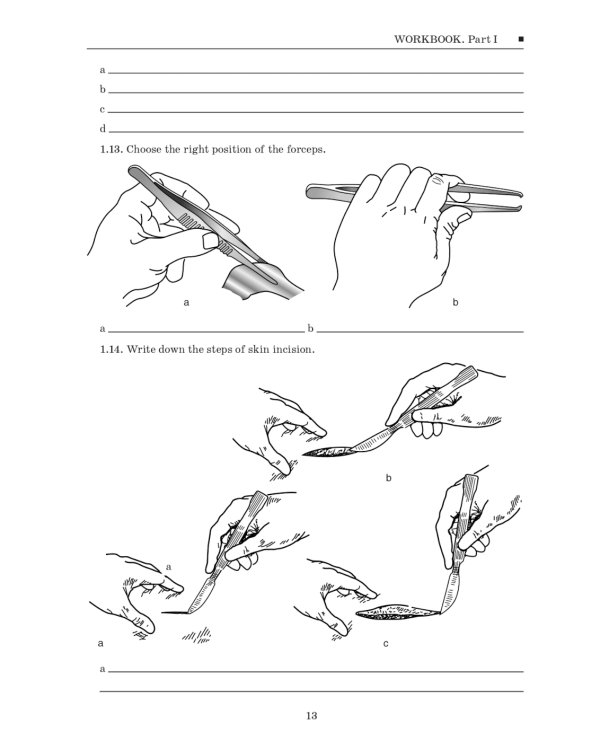 WORKBOOK. Part I ■

a

b

c

d

1.13. Choose the right position of the forceps.

a

b

a b

1.14. Write down the steps of skin incision.

b

a

a

c

a

13