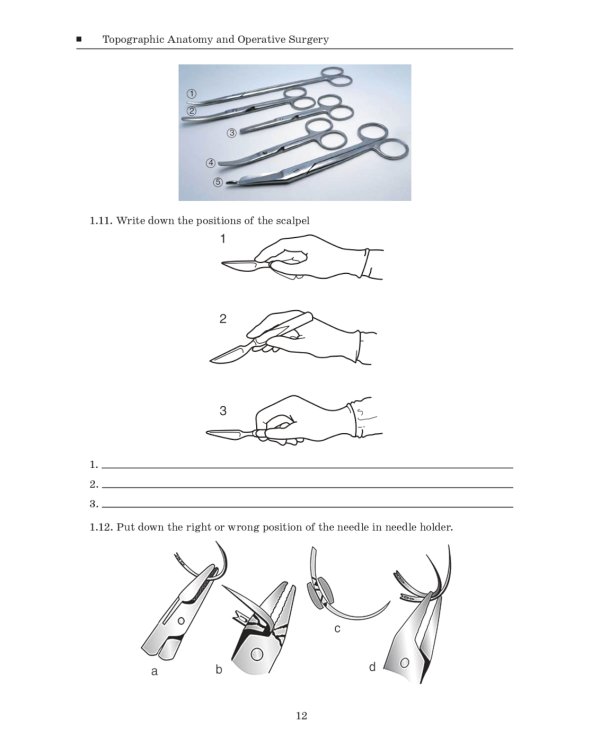 ■ Topographic Anatomy and Operative Surgery

①
②
③
④
⑤

1.11. Write down the positions of the scalpel

1

2

3

1.
2.
3.

1.12. Put down the right or wrong position of the needle in needle holder.

a b c d

12