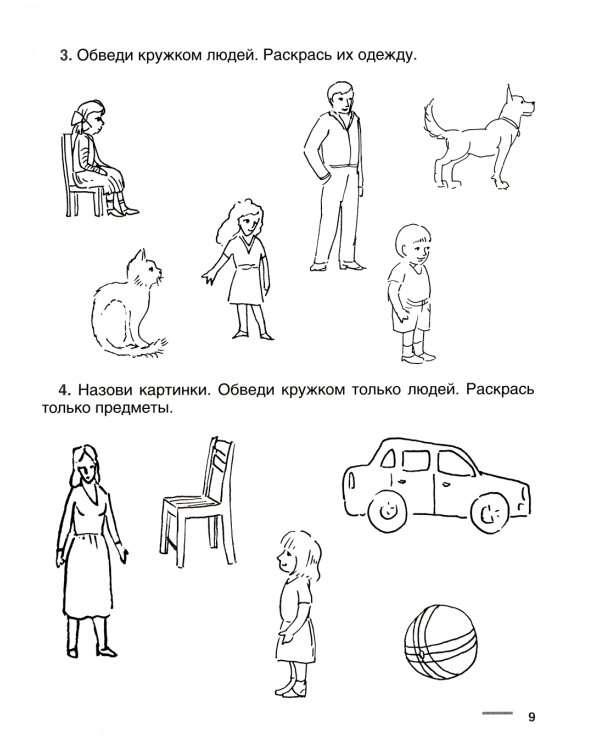 3. Обведи кружком людей. Раскрась их одежду.

4. Назови картинки. Обведи кружком только людей. Раскрась только предметы.

9