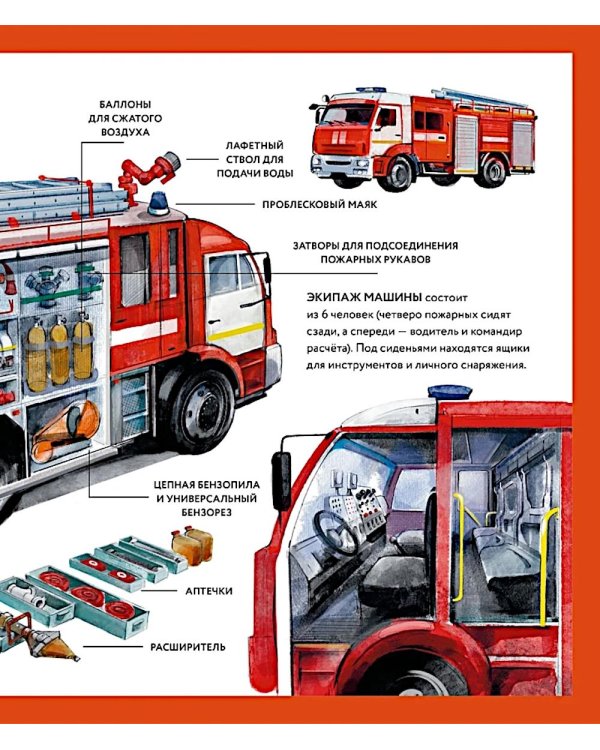 БАЛЛОНЫ ДЛЯ СЖАТОГО ВОЗДУХА

ЛАФЕТНЫЙ СТВОЛ ДЛЯ ПОДАЧИ ВОДЫ

ПРОБЛЕСКОВЫЙ МАЯК

ЗАТВОРЫ ДЛЯ ПОДСОЕДИНЕНИЯ ПОЖАРНЫХ РУКАВОВ

ЭКИПАЖ МАШИНЫ состоит из 6 человек (четверо пожарных сидят сзади, а спереди — водитель и командир расчёта). Под сиденьями находятся ящики для инструментов и личного снаряжения.

ЦЕПНАЯ БЕНЗОПИЛА И УНИВЕРСАЛЬНЫЙ БЕНЗОРЕЗ

АПТЕЧКИ

РАСШИРИТЕЛЬ