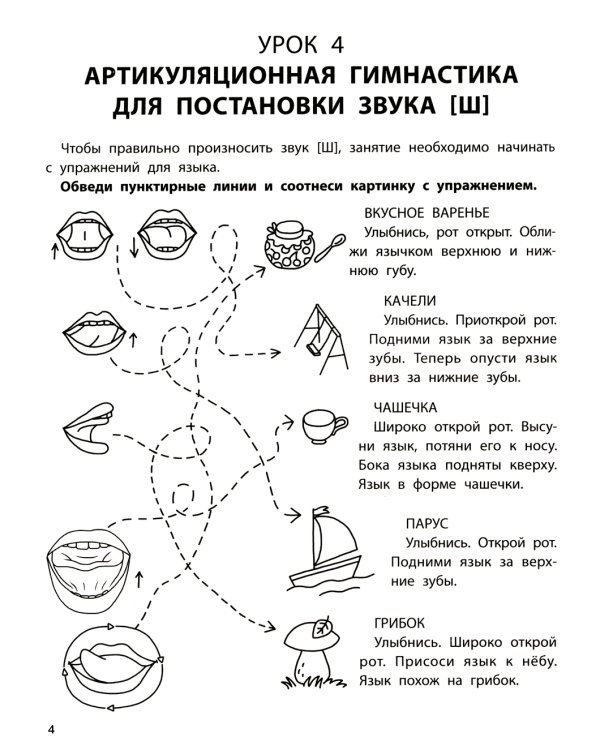 УРОК 4
АРТИКУЛЯЦИОННАЯ ГИМНАСТИКА ДЛЯ ПОСТАНОВКИ ЗВУКА [Ш]

Чтобы правильно произносить звук [Ш], занятие необходимо начинать с упражнений для языка.

Обведи пунктирные линии и соотнеси картинку с упражнением.

ВКУСНОЕ ВАРЕНЬЕ
Улыбнись, рот открыт. Оближи язычком верхнюю и нижнюю губу.

КАЧЕЛИ
Улыбнись. Приоткрой рот. Подними язык за верхние зубы. Теперь опусти язык вниз за нижние зубы.

ЧАШЕЧКА
Широко открой рот. Высуни язык, потяни его к носу. Бока языка подняты кверху. Язык в форме чашечки.

ПАРУС
Улыбнись. Открой рот. Подними язык за верхние зубы.

ГРИБОК
Улыбнись. Широко открой рот. Присоси язык к нёбу. Язык похож на грибок.

4