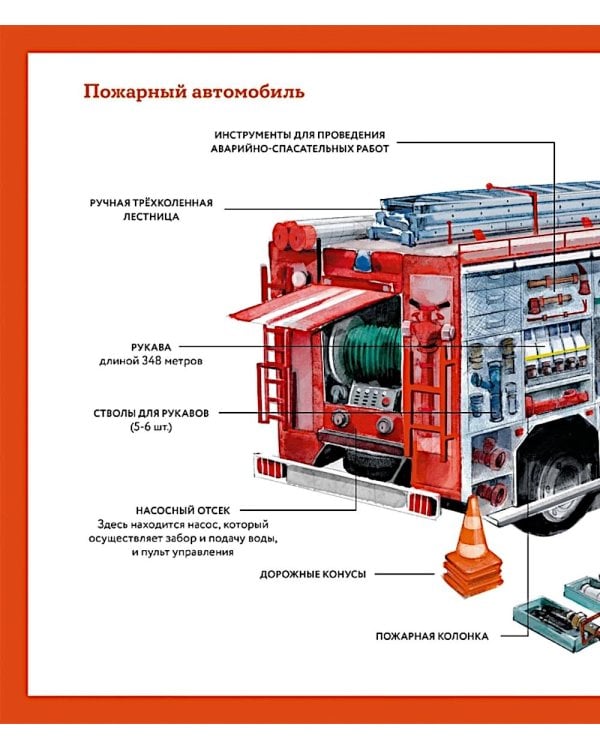 Пожарный автомобиль

ИНСТРУМЕНТЫ ДЛЯ ПРОВЕДЕНИЯ АВАРИЙНО-СПАСАТЕЛЬНЫХ РАБОТ

РУЧНАЯ ТРЁХКОЛЕННАЯ ЛЕСТНИЦА

РУКАВА
длиной 348 метров

СТВОЛЫ ДЛЯ РУКАВОВ
(5-6 шт.)

НАСОСНЫЙ ОТСЕК
Здесь находится насос, который осуществляет забор и подачу воды, и пульт управления

ДОРОЖНЫЕ КОНУСЫ

ПОЖАРНАЯ КОЛОНКА