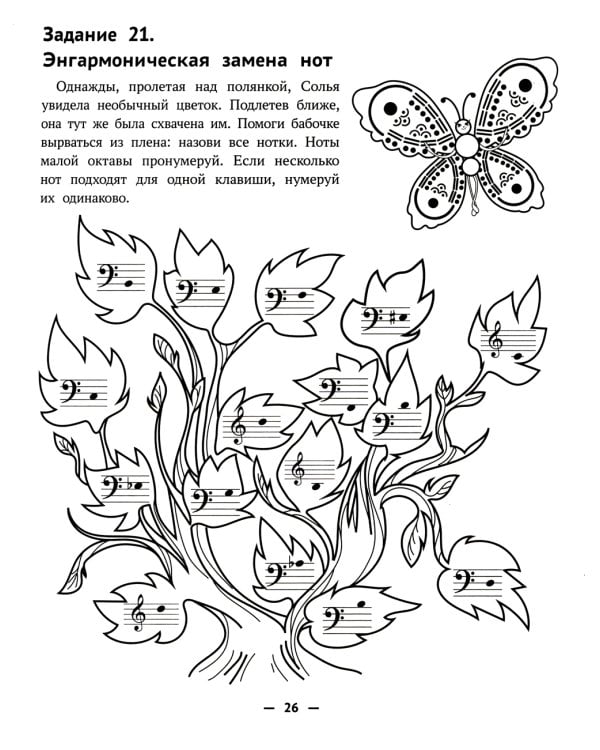 Задание 21.
Энгармоническая замена нот

Однажды, пролетая над полянкой, Солья увидела необычный цветок. Подлетев ближе, она тут же была схвачена им. Помоги бабочке вырваться из плена: назови все нотки. Ноты малой октавы пронумеруй. Если несколько нот подходят для одной клавиши, нумеруй их одинаково.

— 26 —