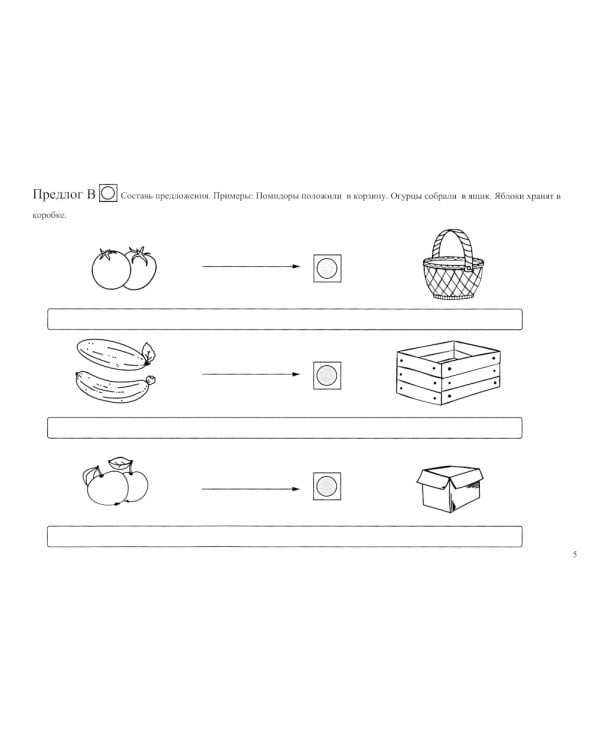 Предлог В Составь предложения. Примеры: Помидоры положили в корзину. Огурцы собрали в ящик. Яблоки хранят в коробке.

5