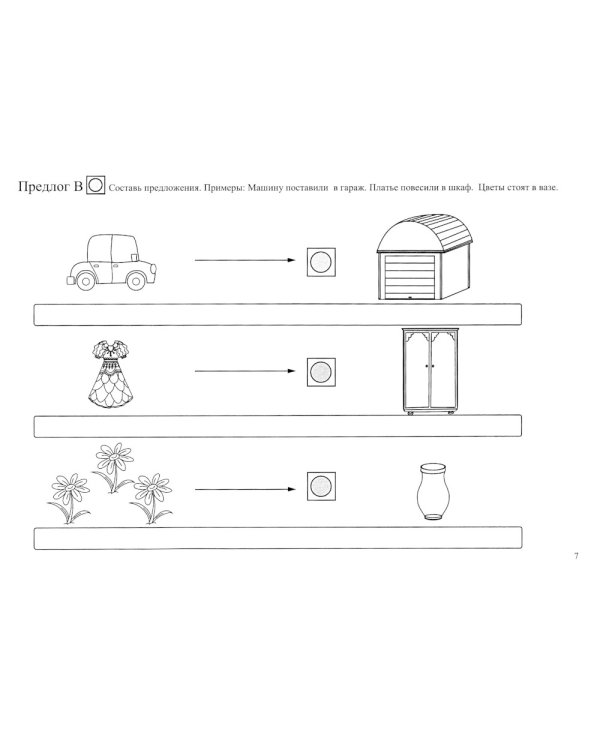 Предлог В Составь предложения. Примеры: Машину поставили в гараж. Платье повесили в шкаф. Цветы стоят в вазе.

7