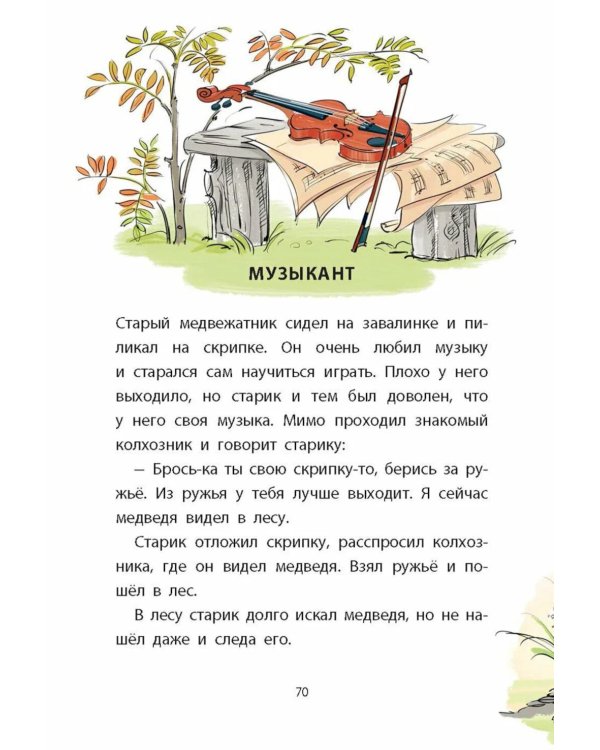 МУЗЫКАНТ

Старый медвежатник сидел на завалинке и пиликал на скрипке. Он очень любил музыку и старался сам научиться играть. Плохо у него выходило, но старик и тем был доволен, что у него своя музыка. Мимо проходил знакомый колхозник и говорит старику:

— Брось-ка ты свою скрипку-то, берись за ружьё. Из ружья у тебя лучше выходит. Я сейчас медведя видел в лесу.

Старик отложил скрипку, расспросил колхозника, где он видел медведя. Взял ружьё и пошёл в лес.

В лесу старик долго искал медведя, но не нашёл даже и следа его.

70