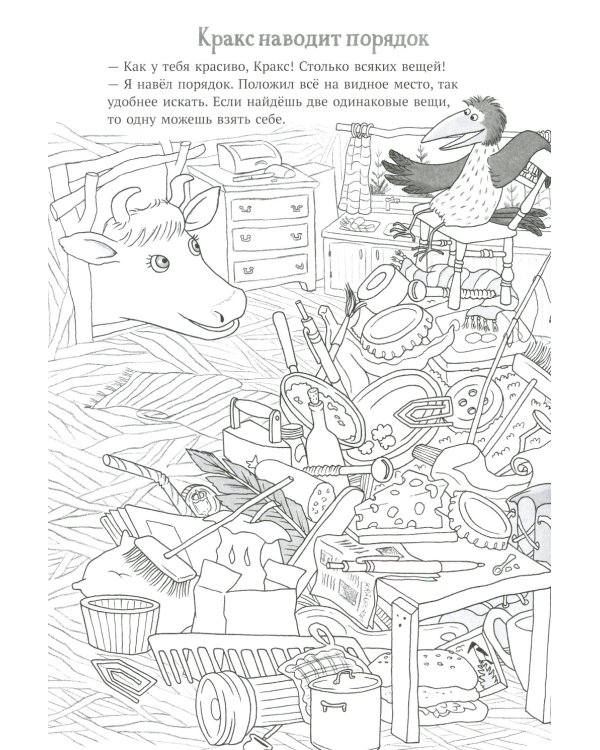 Кракс наводит порядок

— Как у тебя красиво, Кракс! Столько всяких вещей!
— Я навёл порядок. Положил всё на видное место, так удобнее искать. Если найдёшь две одинаковые вещи, то одну можешь взять себе.