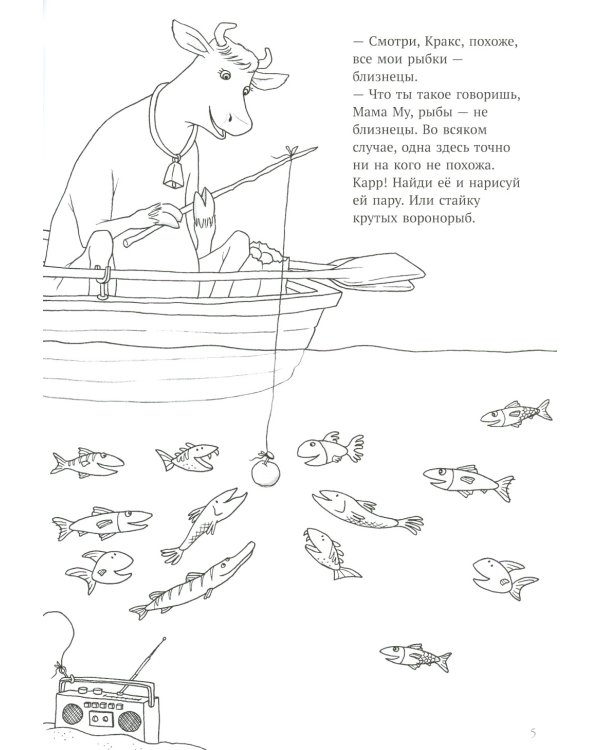 — Смотри, Кракс, похоже, все мои рыбки — близнецы.
— Что ты такое говоришь, Мама Му, рыбы — не близнецы. Во всяком случае, одна здесь точно ни на кого не похожа. Карр! Найди её и нарисуй ей пару. Или стайку крутых воронорыб.

5