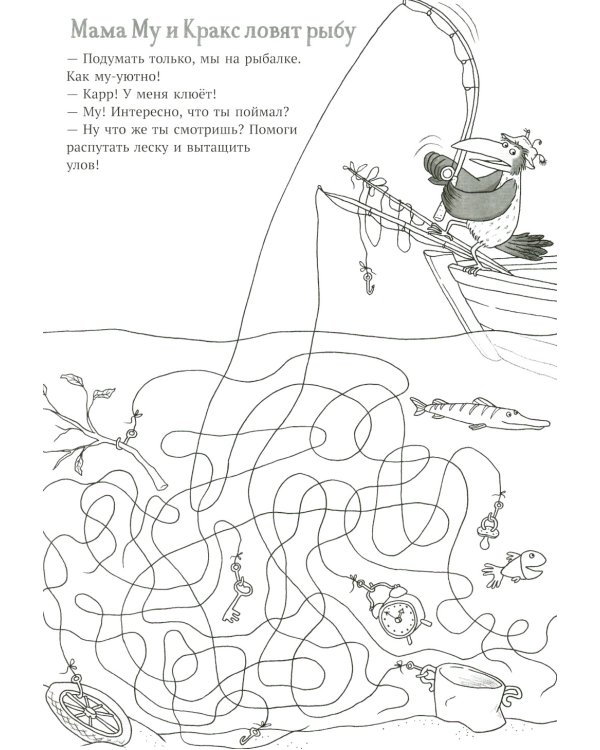 Мама Му и Кракс ловят рыбу

— Подумать только, мы на рыбалке. Как му-уютно!
— Карр! У меня клюёт!
— Му! Интересно, что ты поймал?
— Ну что же ты смотришь? Помоги распутать леску и вытащить улов!