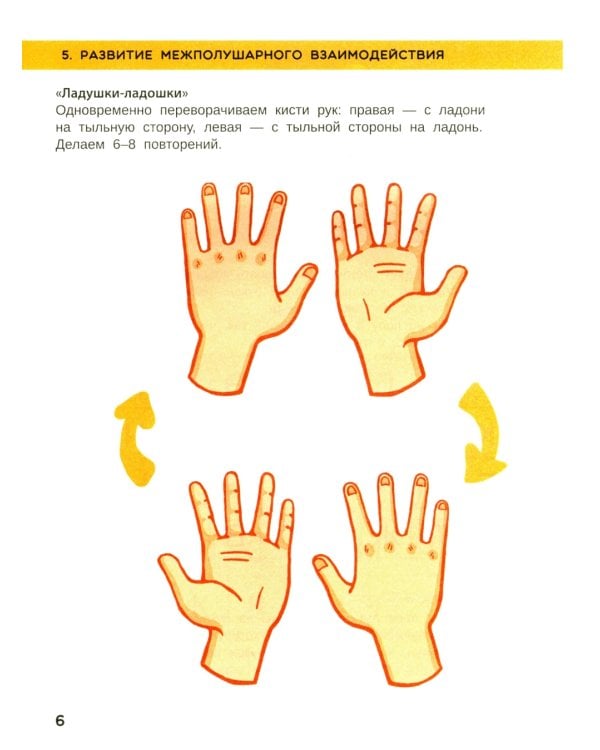 5. РАЗВИТИЕ МЕЖПОЛУШАРНОГО ВЗАИМОДЕЙСТВИЯ

«Ладушки-ладошки»
Одновременно переворачиваем кисти рук: правая — с ладони на тыльную сторону, левая — с тыльной стороны на ладонь. Делаем 6–8 повторений.

6