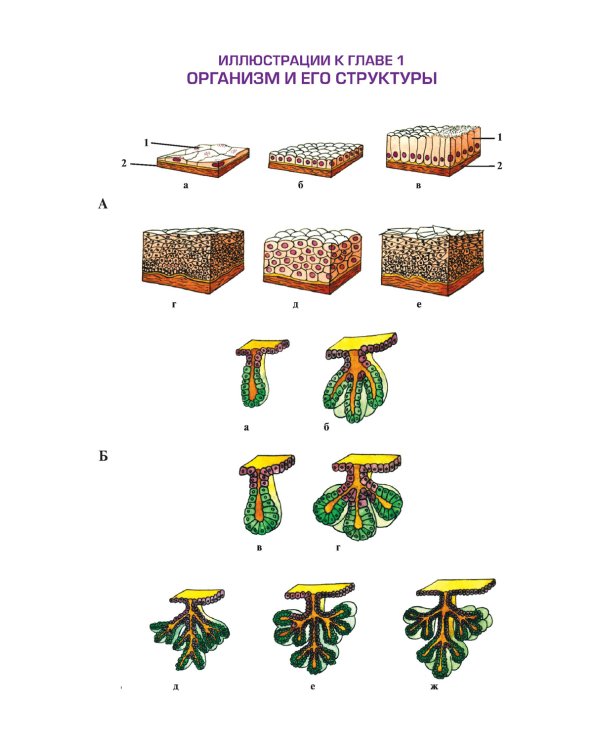 ИЛЛЮСТРАЦИИ К ГЛАВЕ 1
ОРГАНИЗМ И ЕГО СТРУКТУРЫ

1
2
а
б
1
2
в
А
г
д
е

а
б
Б
в
г
д
е
ж